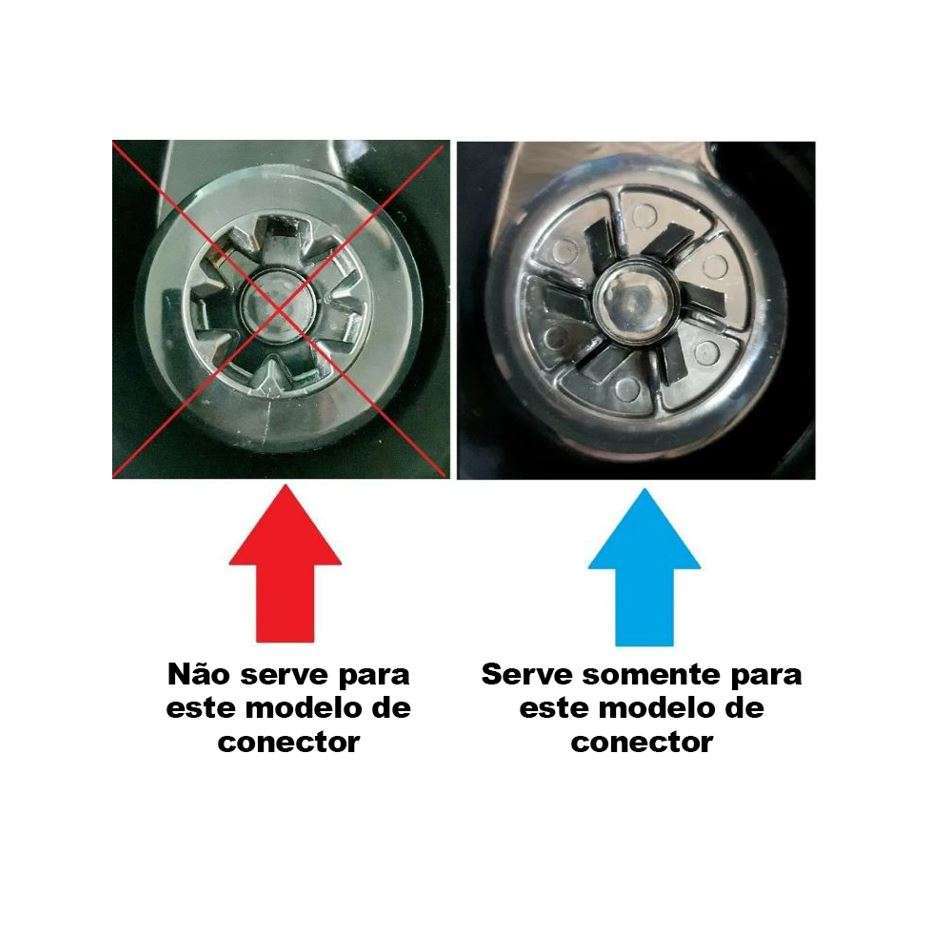 Não serve para este modelo de conector

Serve somente para este modelo de conector